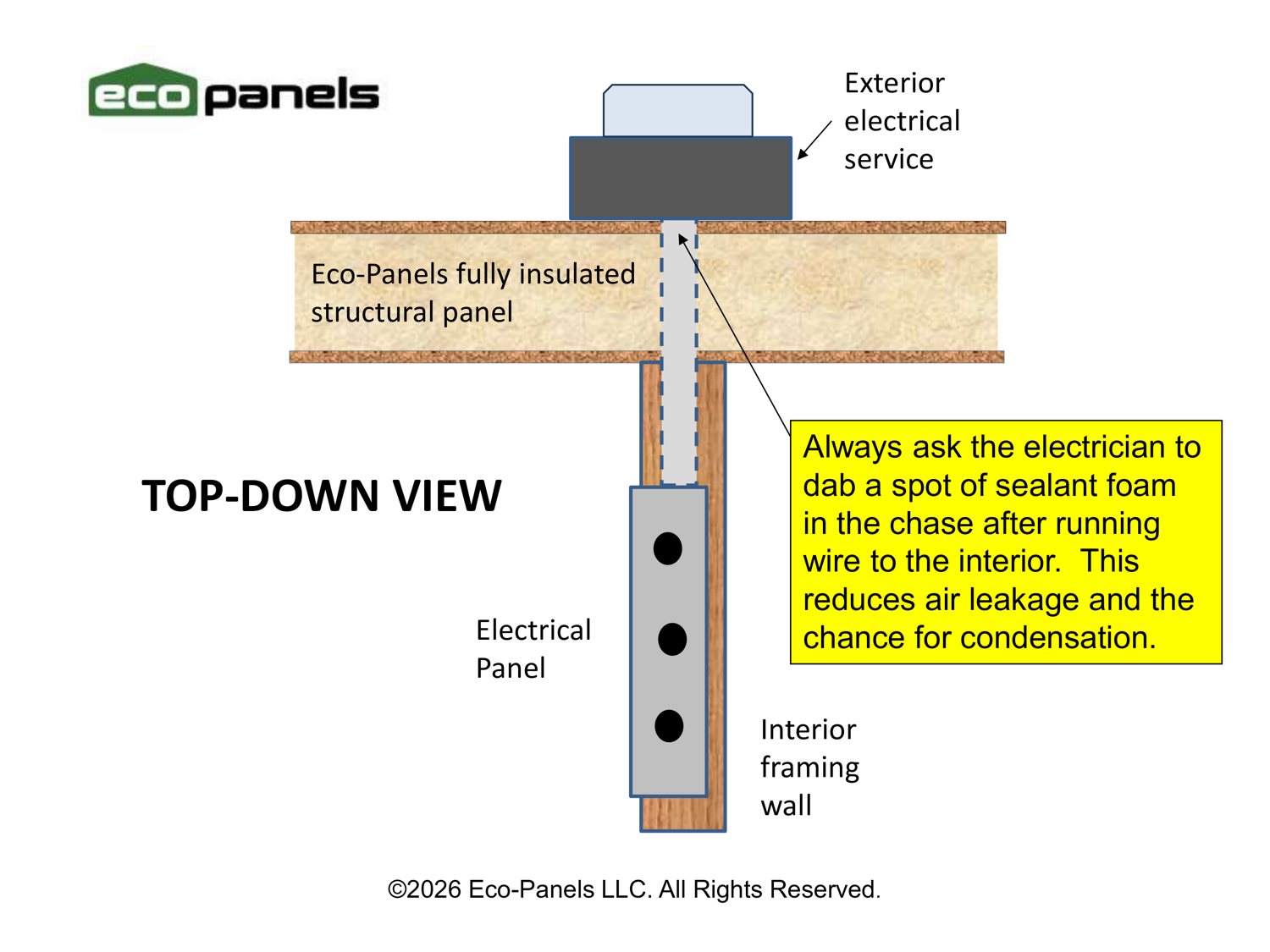 eco panels

Exterior electrical service

Eco-Panels fully insulated structural panel

TOP-DOWN VIEW

Always ask the electrician to dab a spot of sealant foam in the chase after running wire to the interior. This reduces air leakage and the chance for condensation.

Electrical Panel

Interior framing wall

©2026 Eco-Panels LLC. All Rights Reserved.