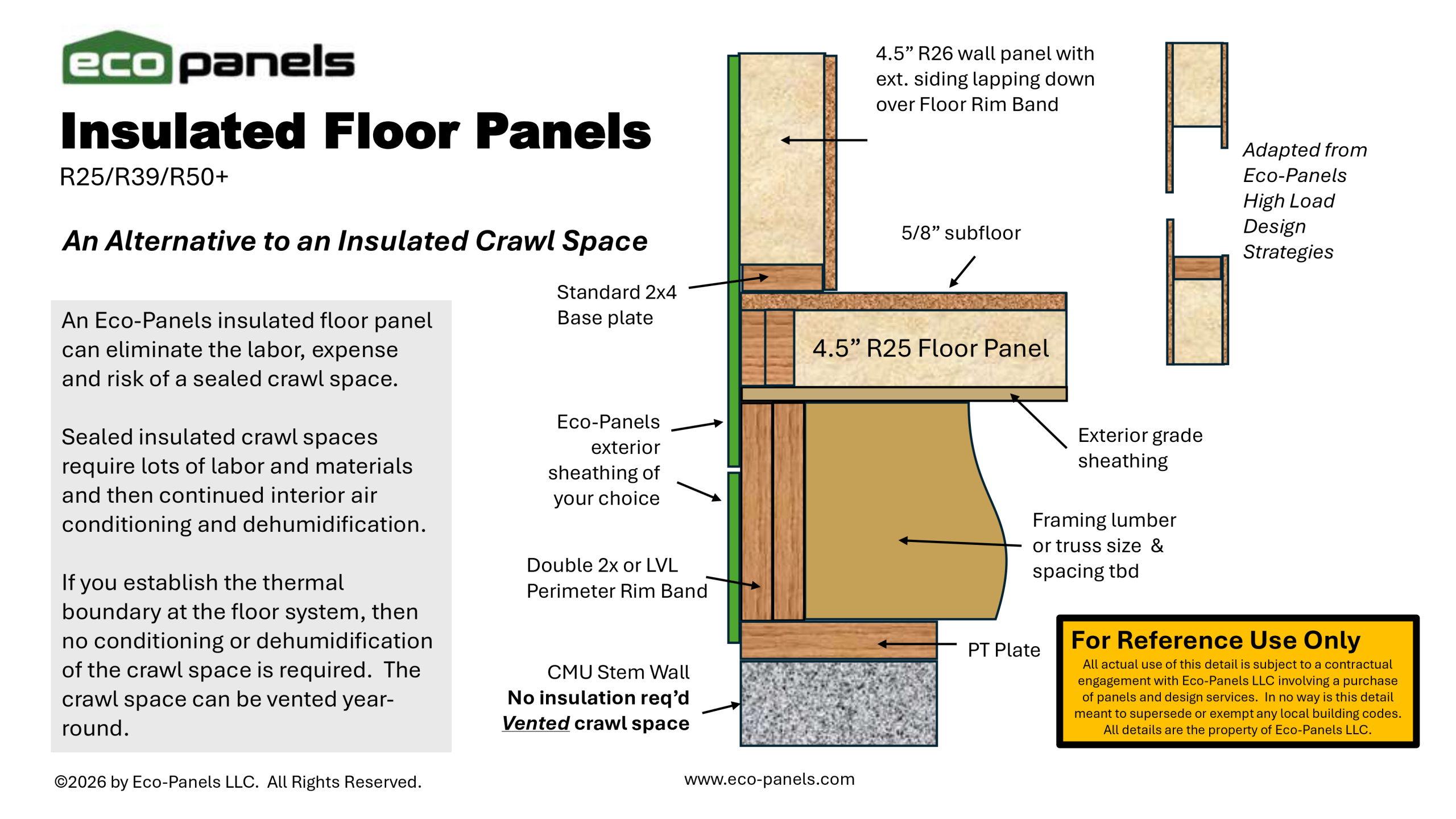 eco panels

Insulated Floor Panels

R25/R39/R50+

An Alternative to an Insulated Crawl Space

An Eco-Panels insulated floor panel can eliminate the labor, expense and risk of a sealed crawl space.

Sealed insulated crawl spaces require lots of labor and materials and then continued interior air conditioning and dehumidification.

If you establish the thermal boundary at the floor system, then no conditioning or dehumidification of the crawl space is required. The crawl space can be vented year-round.

4.5” R26 wall panel with ext. siding lapping down over Floor Rim Band

Adapted from Eco-Panels High Load Design Strategies

5/8” subfloor

Standard 2x4 Base plate

4.5” R25 Floor Panel

Eco-Panels exterior sheathing of your choice

Exterior grade sheathing

Framing lumber or truss size & spacing tbd

Double 2x or LVL Perimeter Rim Band

PT Plate

CMU Stem Wall
No insulation req’d
Vented crawl space

For Reference Use Only
All actual use of this detail is subject to a contractual engagement with Eco-Panels LLC involving a purchase of panels and design services. In no way is this detail meant to supersede or exempt any local building codes. All details are the property of Eco-Panels LLC.

©2026 by Eco-Panels LLC. All Rights Reserved.

www.eco-panels.com